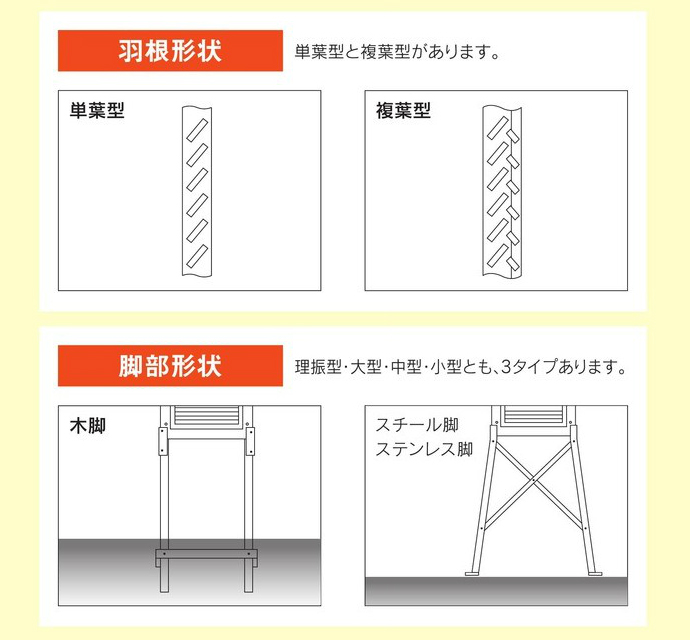 羽根形状

単葉型と複葉型があります。

単葉型

複葉型

脚部形状

理振型・大型・中型・小型とも、3タイプあります。

木脚

スチール脚
ステンレス脚