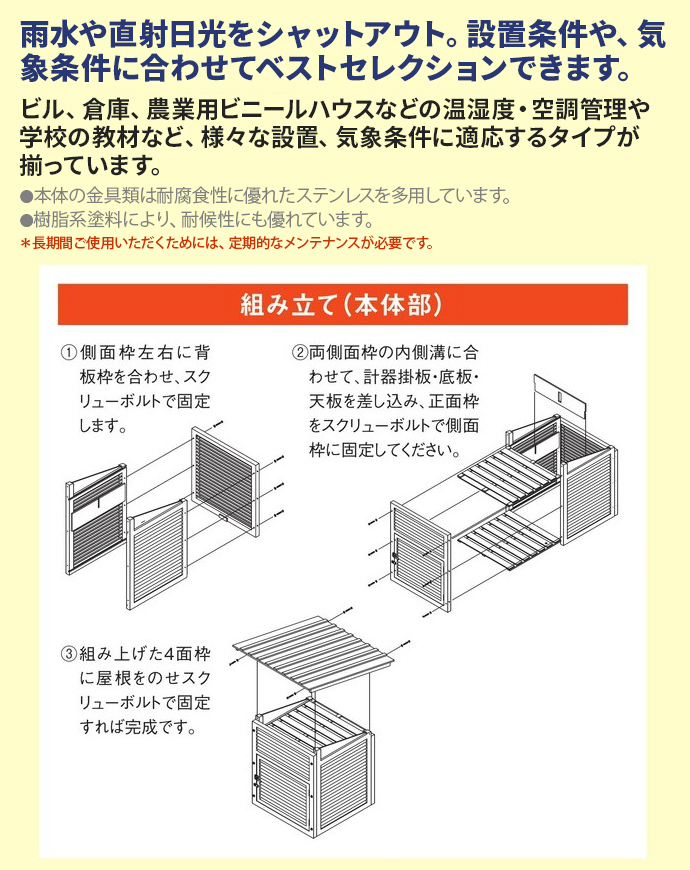 雨水や直射日光をシャットアウト。設置条件や、気象条件に合わせてベストセレクションできます。

ビル、倉庫、農業用ビニールハウスなどの温湿度・空調管理や学校の教材など、様々な設置、気象条件に適応するタイプが揃っています。

●本体の金具類は耐腐食性に優れたステンレスを多用しています。
●樹脂系塗料により、耐候性にも優れています。
＊長期間ご使用いただくためには、定期的なメンテナンスが必要です。

組み立て（本体部）

①側面枠左右に背板枠を合わせ、スクリューボルトで固定します。

②両側面枠の内側溝に合わせて、計器掛板・底板・天板を差し込み、正面枠をスクリューボルトで側面枠に固定してください。

③組み上げた4面枠に屋根をのせスクリューボルトで固定すれば完成です。