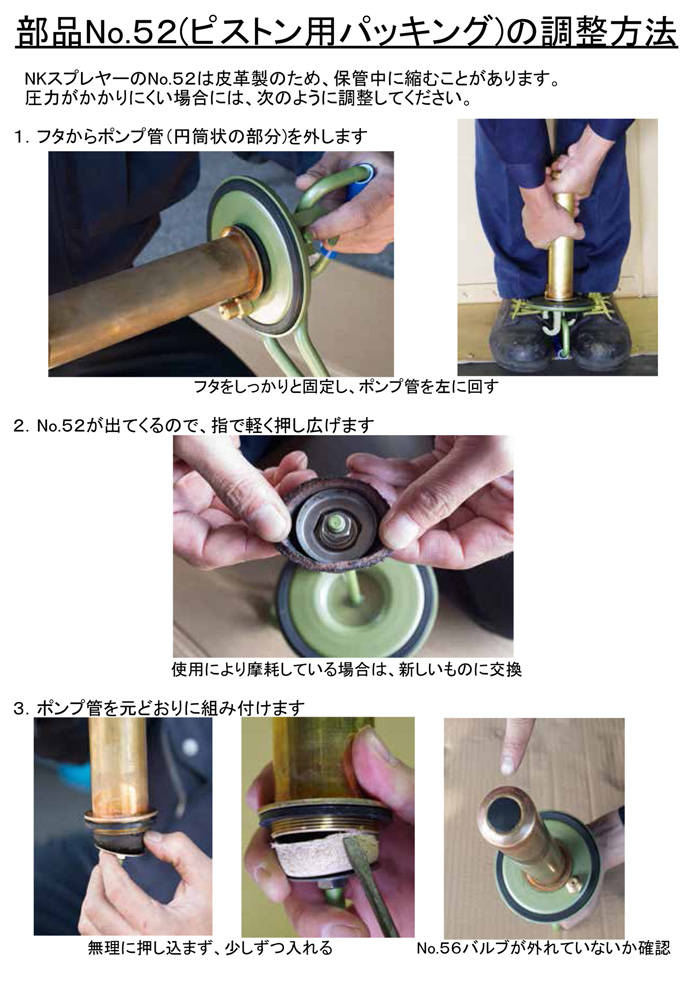 部品No.52(ピストン用パッキング)の調整方法

NKスプレヤーのNo.52は皮革製のため、保管中に縮むことがあります。
圧力がかかりにくい場合には、次のように調整してください。

1. フタからポンプ管(円筒状の部分)を外します

フタをしっかりと固定し、ポンプ管を左に回す

2. No.52が出てくるので、指で軽く押し広げます

使用により摩耗している場合は、新しいものに交換

3. ポンプ管を元どおりに組み付けます

無理に押し込まず、少しずつ入れる

No.56バルブが外れていないか確認