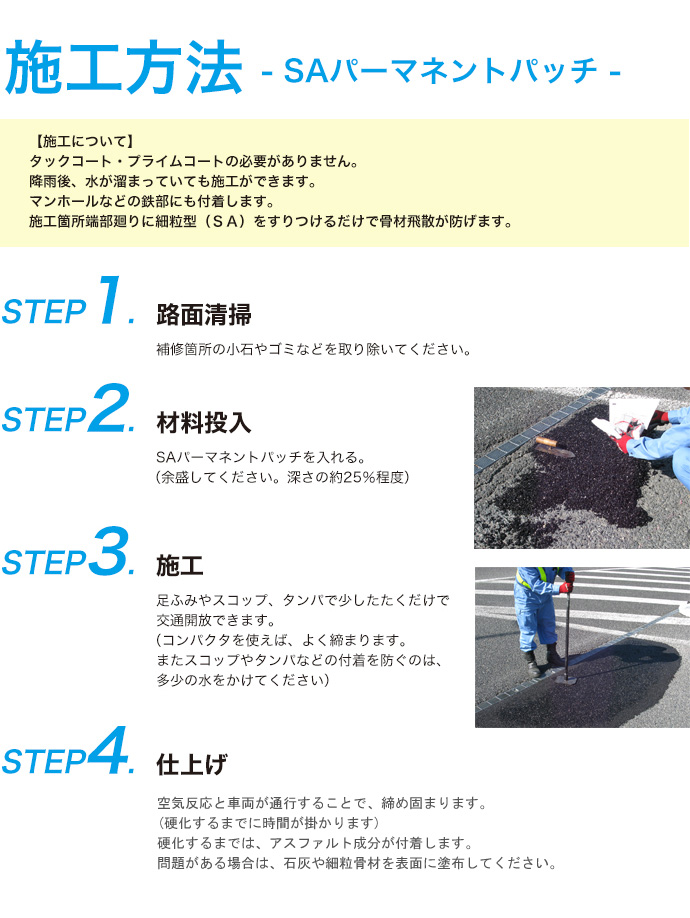 施工方法 - SAパーマネントパッチ -

【施工について】
タックコート・プライムコートの必要がありません。
降雨後、水が溜まっていても施工ができます。
マンホールなどの鉄部にも付着します。
施工箇所端部廻りに細粒型（ＳＡ）をすりつけるだけで骨材飛散が防げます。

STEP 1. 路面清掃

補修箇所の小石やゴミなどを取り除いてください。

STEP 2. 材料投入

SAパーマネントパッチを入れる。
（余盛してください。深さの約25%程度）

STEP 3. 施工

足ふみやスコップ、タンパで少したたくだけで交通開放できます。
（コンパクタを使えば、よく締まります。
またスコップやタンパなどの付着を防ぐのは、多少の水をかけてください）

STEP 4. 仕上げ

空気反応と車両が通行することで、締め固まります。
（硬化するまでに時間が掛かります）
硬化するまでは、アスファルト成分が付着します。
問題がある場合は、石灰や細粒骨材を表面に塗布してください。