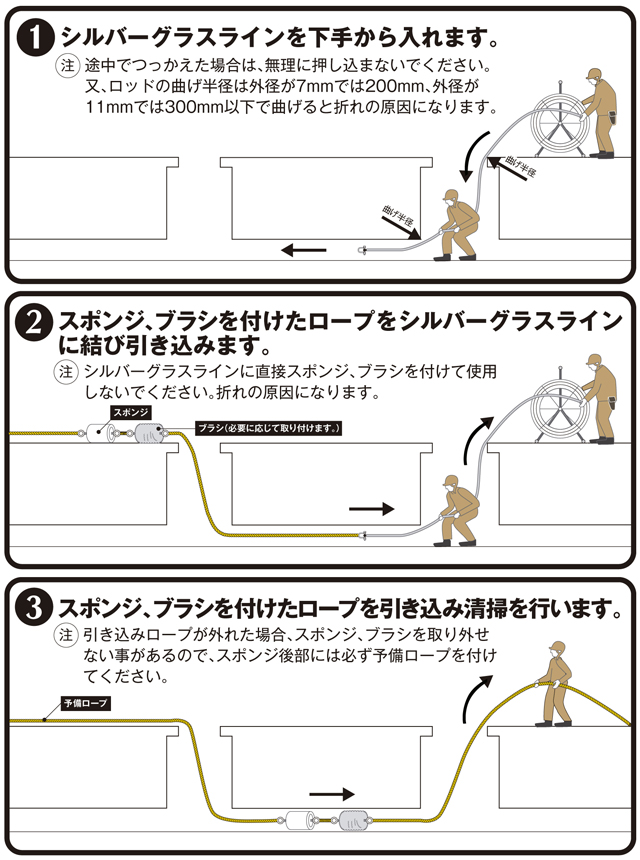 1 シルバーグラスラインを下手から入れます。

注 途中でつっかえた場合は、無理に押し込まないでください。又、ロッドの曲げ半径は外径が7mmでは200mm、外径が11mmでは300mm以下で曲げると折れの原因になります。

曲げ半径

曲げ半径

2 スポンジ、ブラシを付けたロープをシルバーグラスラインに結び引き込みます。

注 シルバーグラスラインに直接スポンジ、ブラシを付けて使用しないでください。折れの原因になります。

スポンジ

ブラシ(必要に応じて取り付けます。)

3 スポンジ、ブラシを付けたロープを引き込み清掃を行います。

注 引き込みロープが外れた場合、スポンジ、ブラシを取り外せない事があるので、スポンジ後部には必ず予備ロープを付けてください。

予備ロープ